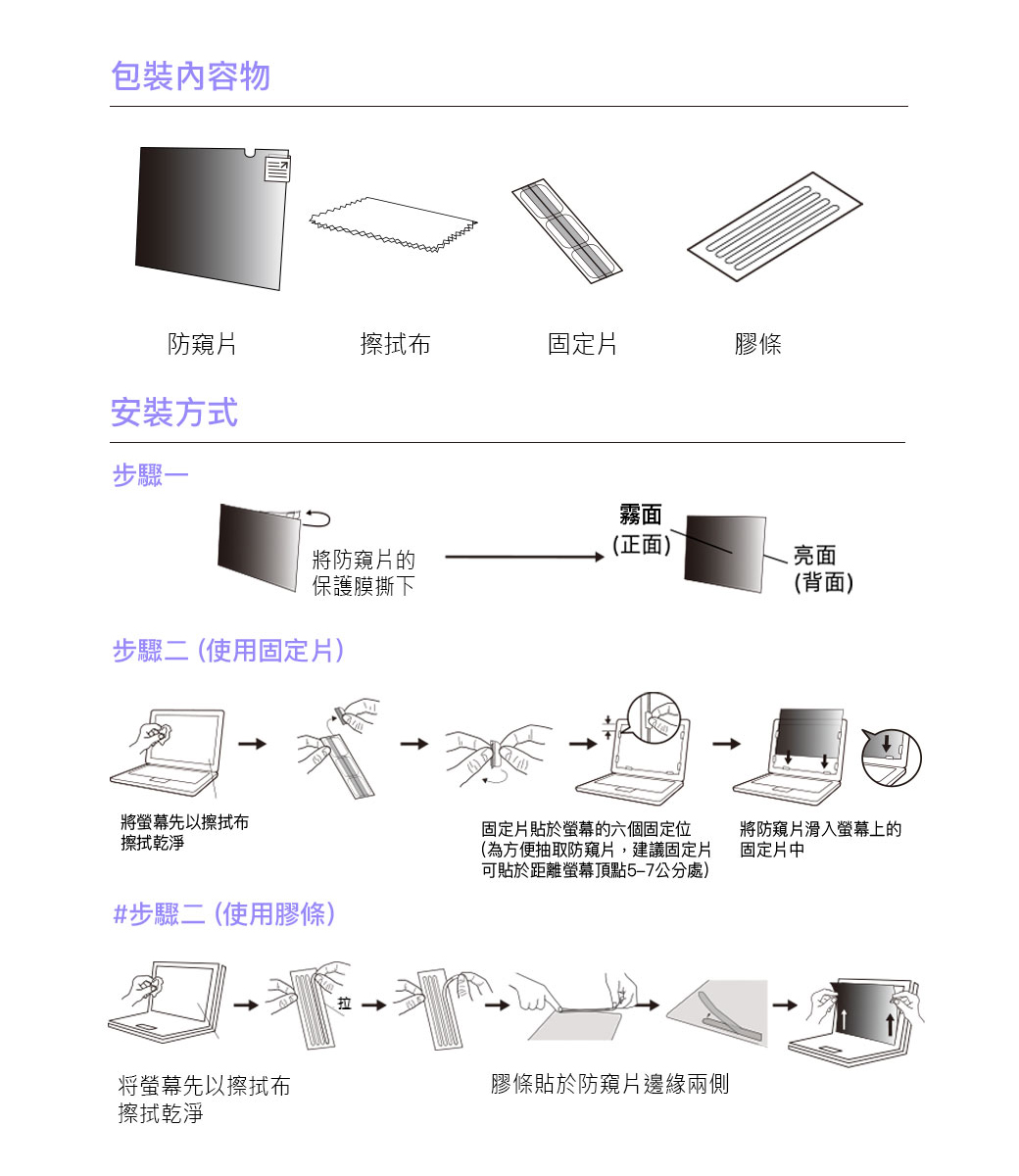 包裝內容物

防窺片

擦拭布

固定片

膠條

安裝方式

步驟一

將防窺片的保護膜撕下

霧面
(正面)

亮面
(背面)

步驟二 (使用固定片)

將螢幕先以擦拭布擦拭乾淨

固定片貼於螢幕的六個固定位
(為方便抽取防窺片，建議固定片可貼於距離螢幕頂點5–7公分處)

將防窺片滑入螢幕上的固定片中

#步驟二 (使用膠條)

拉

将螢幕先以擦拭布擦拭乾淨

膠條貼於防窺片邊緣兩側